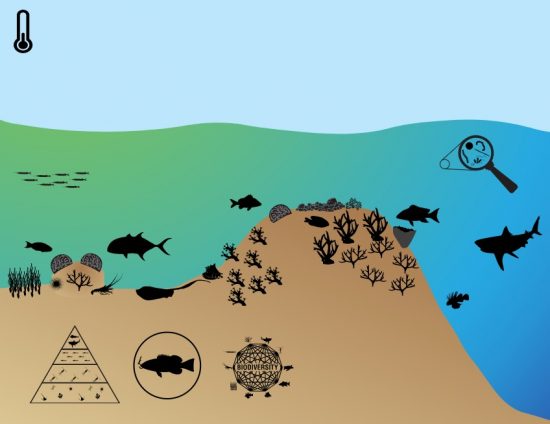 BIODIVERSITY